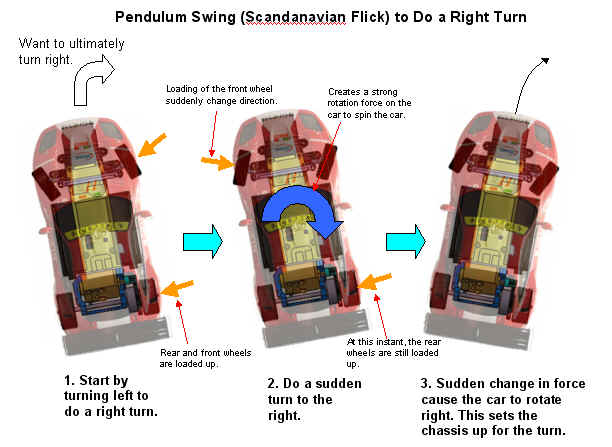 Pendulum Swing (Scandanavian Flick) to Do a Right Turn

Want to ultimately turn right.

Loading of the front wheel suddenly change direction.

Creates a strong rotation force on the car to spin the car.

Rear and front wheels are loaded up.

At this instant, the rear wheels are still loaded up.

1. Start by turning left to do a right turn.

2. Do a sudden turn to the right.

3. Sudden change in force cause the car to rotate right. This sets the chassis up for the turn.