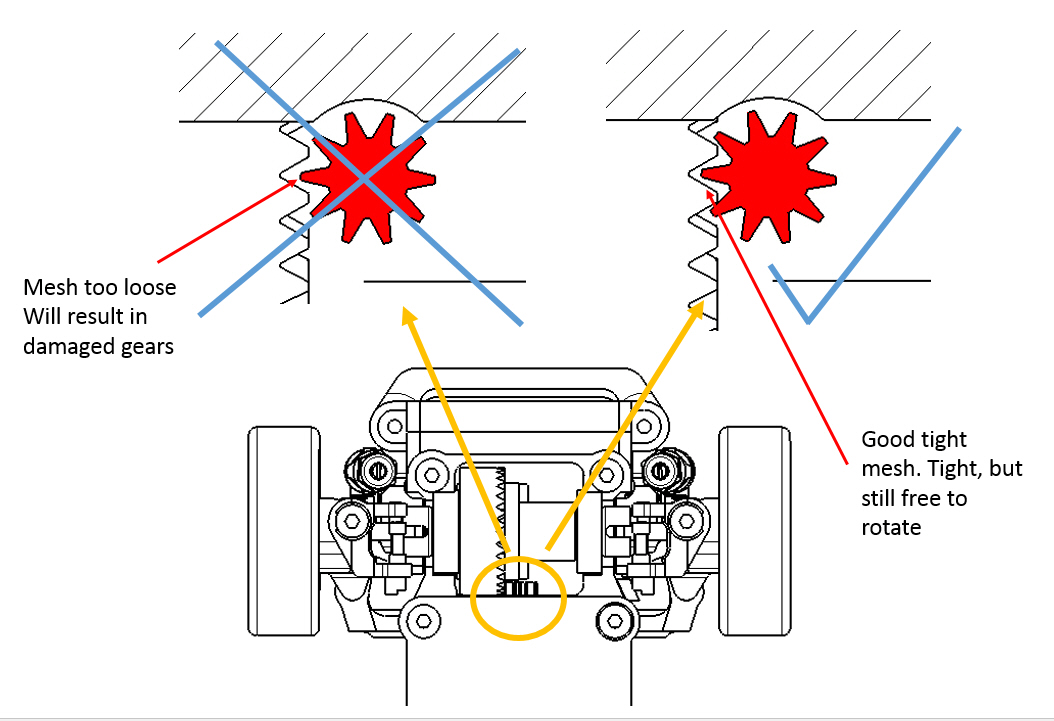 Mesh too loose
Will result in
damaged gears

Good tight
mesh. Tight, but
still free to
rotate