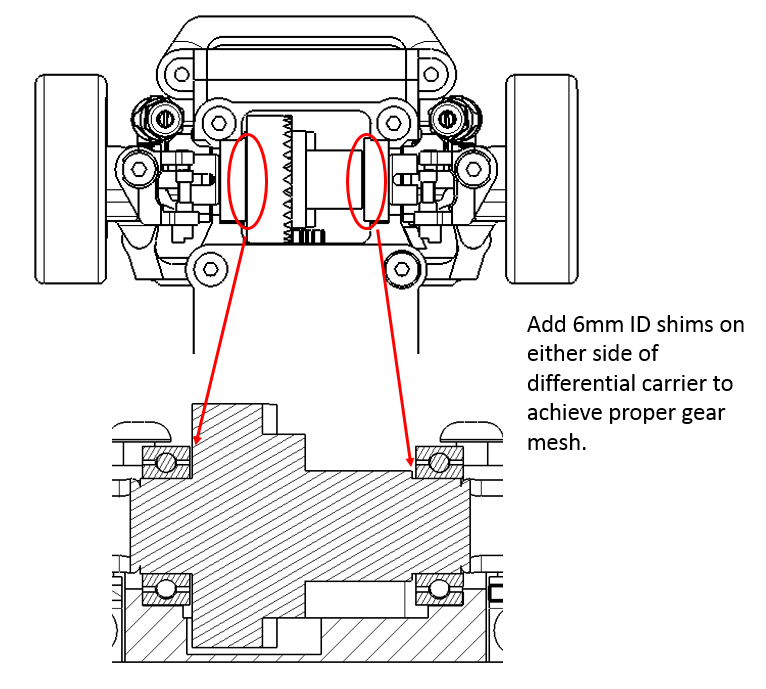 Add 6mm ID shims on either side of differential carrier to achieve proper gear mesh.