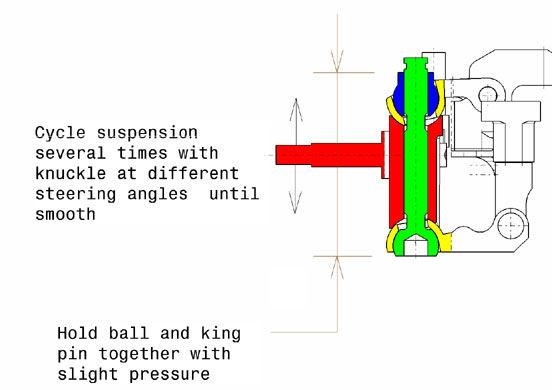 Cycle suspension several times with knuckle at different steering angles  until smooth

Hold ball and king pin together with slight pressure